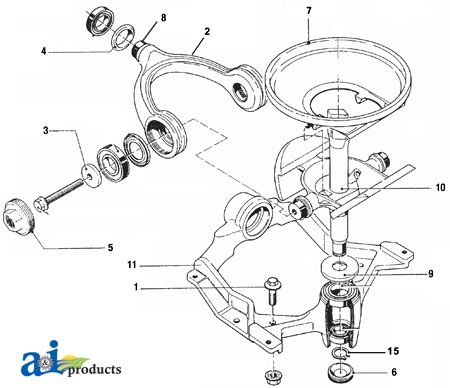 8
7
2
4
3
10
5
11
9
1
15
6
a&i products